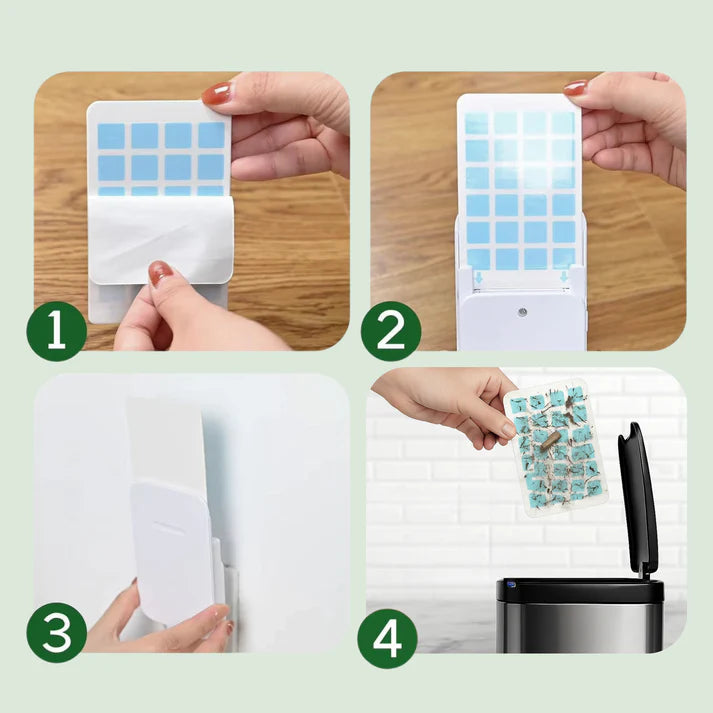 1

2

3

4